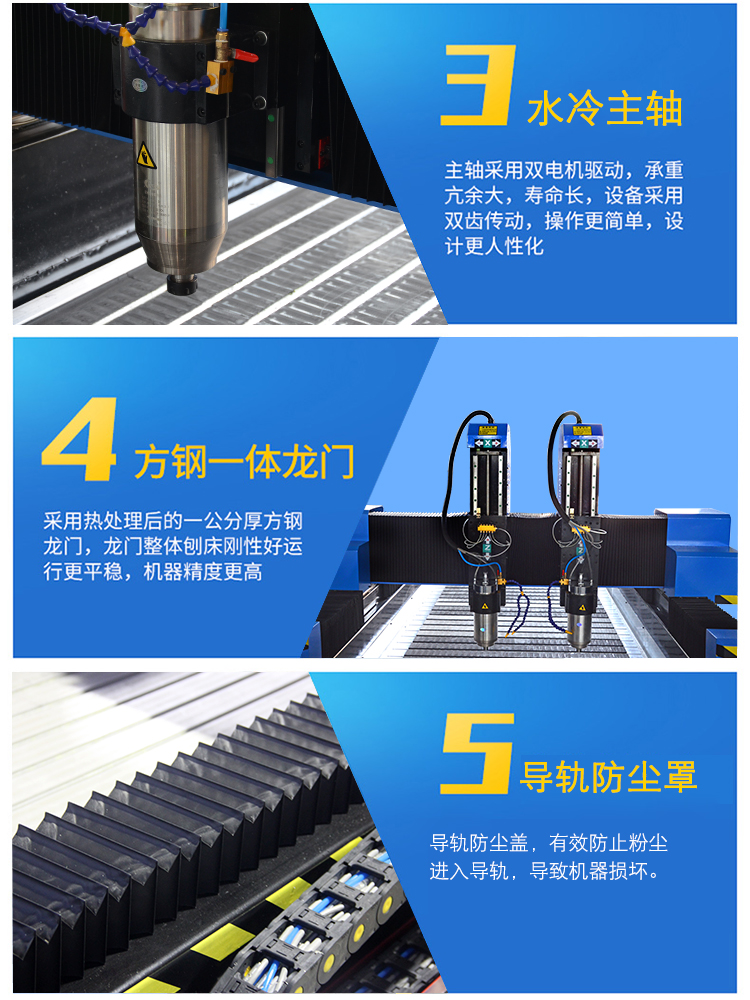 3 水冷主轴

主轴采用双电机驱动，承重亢余大，寿命长，设备采用双齿传动，操作更简单，设计更人性化

4 方钢一体龙门

采用热处理后的一公分厚方钢龙门，龙门整体刨床刚性好运行更平稳，机器精度更高

5 导轨防尘罩

导轨防尘盖，有效防止粉尘进入导轨，导致机器损坏。